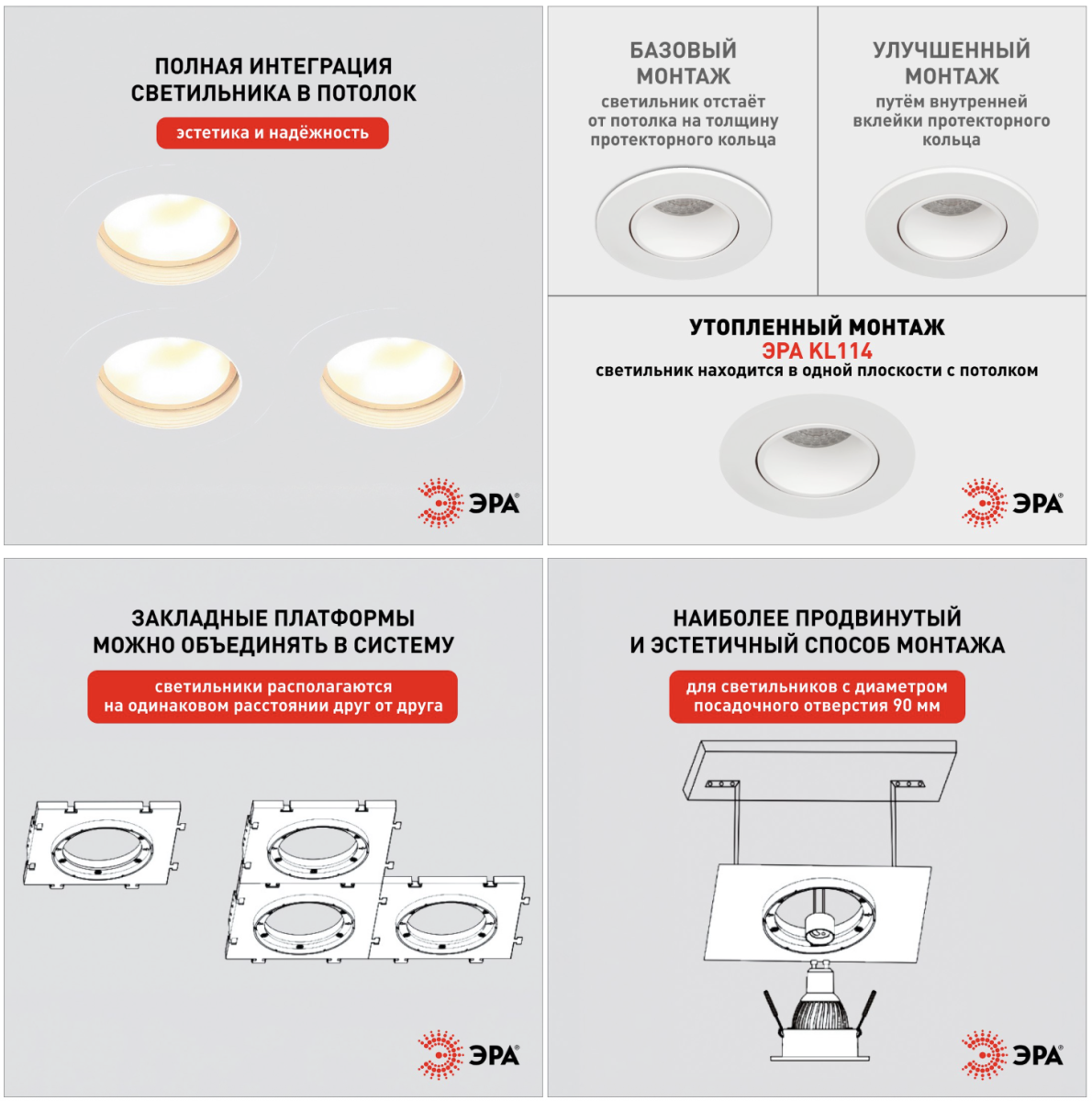 ПОЛНАЯ ИНТЕГРАЦИЯ СВЕТИЛЬНИКА В ПОТОЛОК

эстетика и надёжность

ЭРА®

БАЗОВЫЙ МОНТАЖ

светильник отстаёт от потолка на толщину протекторного кольца

УЛУЧШЕННЫЙ МОНТАЖ

путём внутренней вклейки протекторного кольца

УТОПЛЕННЫЙ МОНТАЖ

ЭРА KL114

светильник находится в одной плоскости с потолком

ЭРА®

ЗАКЛАДНЫЕ ПЛАТФОРМЫ МОЖНО ОБЪЕДИНЯТЬ В СИСТЕМУ

светильники располагаются на одинаковом расстоянии друг от друга

ЭРА®

НАИБОЛЕЕ ПРОДВИНУТЫЙ И ЭСТЕТИЧНЫЙ СПОСОБ МОНТАЖА

для светильников с диаметром посадочного отверстия 90 мм

ЭРА®