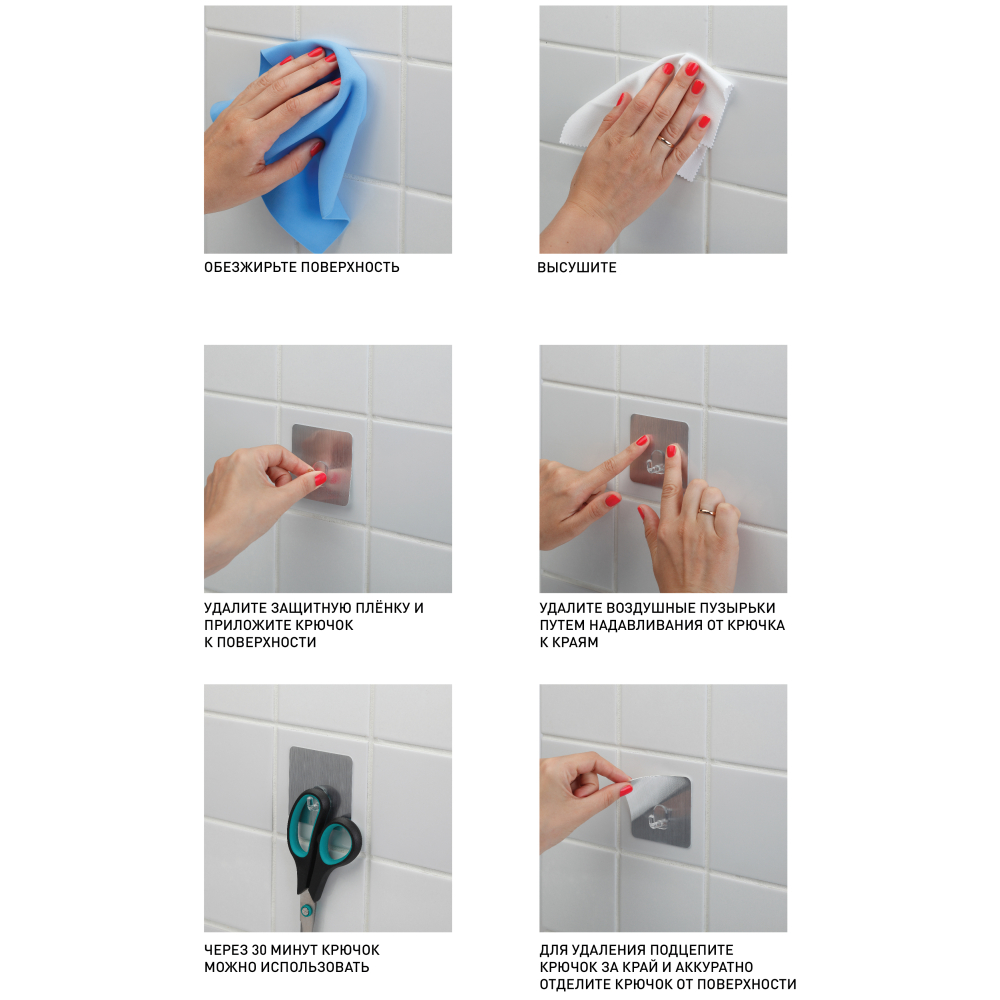 ОБЕЗЖИРЬТЕ ПОВЕРХНОСТЬ

ВЫСУШИТЕ

УДАЛИТЕ ЗАЩИТНУЮ ПЛЁНКУ И ПРИЛОЖИТЕ КРЮЧОК К ПОВЕРХНОСТИ

УДАЛИТЕ ВОЗДУШНЫЕ ПУЗЫРЬКИ ПУТЕМ НАДАВЛИВАНИЯ ОТ КРЮЧКА К КРАЯМ

ЧЕРЕЗ 30 МИНУТ КРЮЧОК МОЖНО ИСПОЛЬЗОВАТЬ

ДЛЯ УДАЛЕНИЯ ПОДЦЕПИТЕ КРЮЧОК ЗА КРАЙ И АККУРАТНО ОТДЕЛИТЕ КРЮЧОК ОТ ПОВЕРХНОСТИ