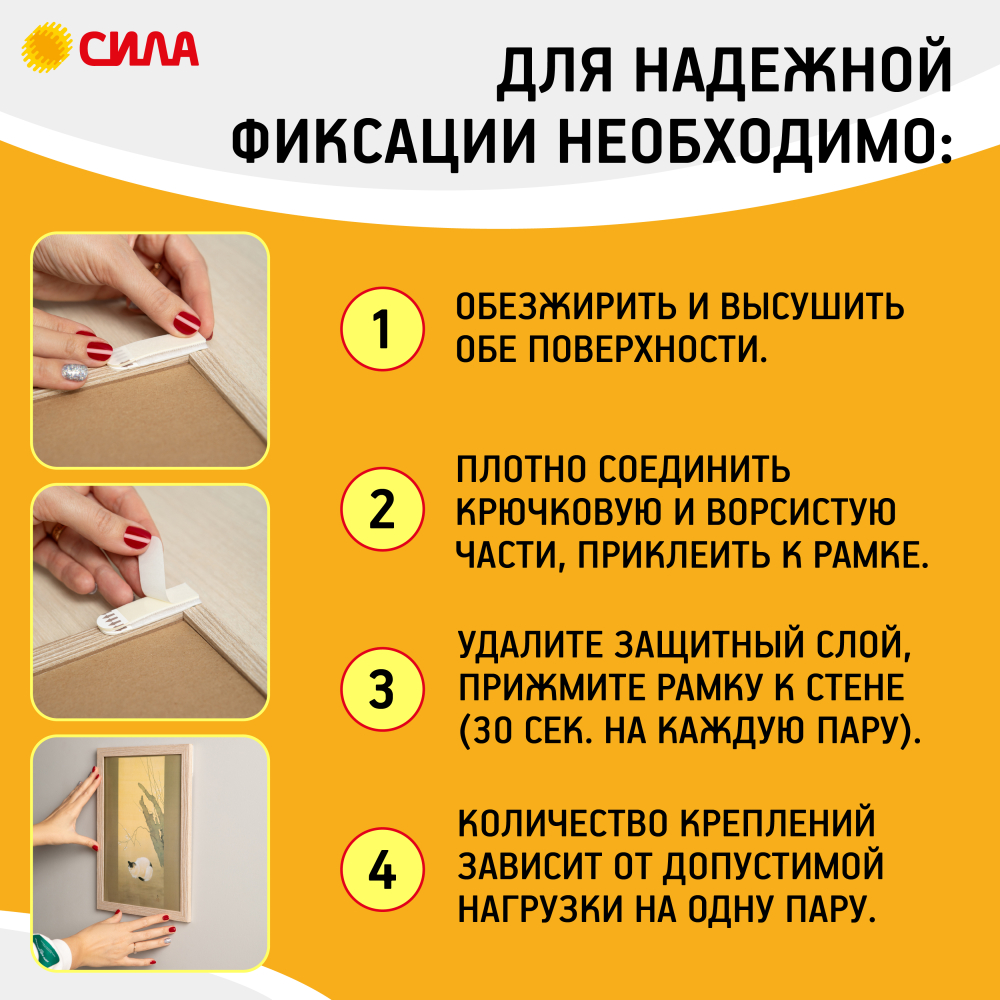 СИЛА

ДЛЯ НАДЕЖНОЙ ФИКСАЦИИ НЕОБХОДИМО:

1 ОБЕЗЖИРИТЬ И ВЫСУШИТЬ ОБЕ ПОВЕРХНОСТИ.

2 ПЛОТНО СОЕДИНИТЬ КРЮЧКОВУЮ И ВОРСИСТУЮ ЧАСТИ, ПРИКЛЕИТЬ К РАМКЕ.

3 УДАЛИТЕ ЗАЩИТНЫЙ СЛОЙ, ПРИЖМИТЕ РАМКУ К СТЕНЕ (30 СЕК. НА КАЖДУЮ ПАРУ).

4 КОЛИЧЕСТВО КРЕПЛЕНИЙ ЗАВИСИТ ОТ ДОПУСТИМОЙ НАГРУЗКИ НА ОДНУ ПАРУ.